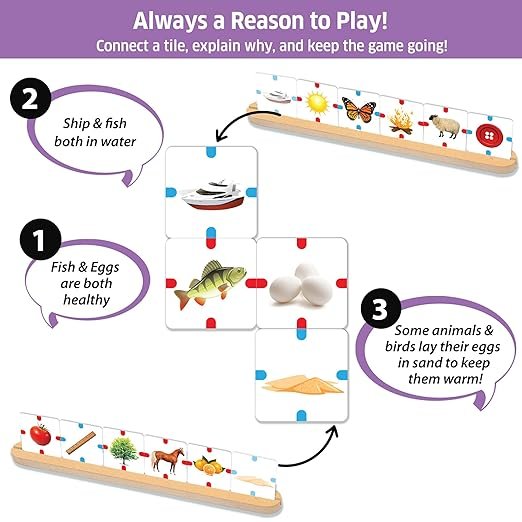 Always a Reason to Play!
Connect a tile, explain why, and keep the game going!

2
Ship & fish both in water

1
Fish & Eggs are both healthy

3
Some animals & birds lay their eggs in sand to keep them warm!