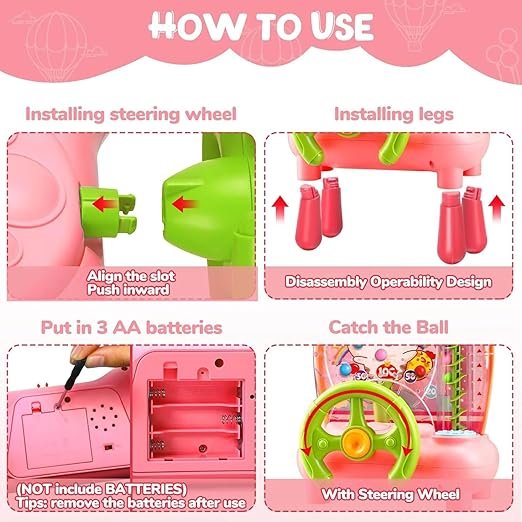 HOW TO USE

Installing steering wheel

Align the slot
Push inward

Installing legs

Disassembly Operability Design

Put in 3 AA batteries

(NOT include BATTERIES)
Tips: remove the batteries after use

Catch the Ball

50
100
50
20

With Steering Wheel